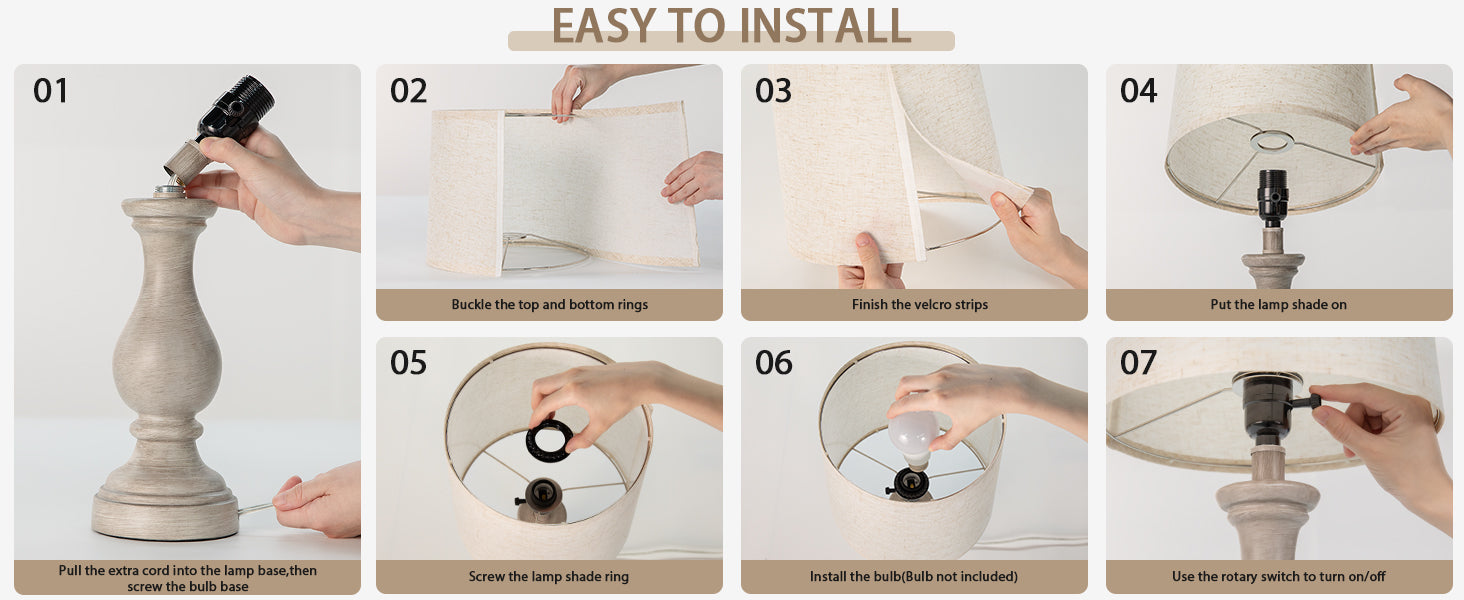 EASY TO INSTALL

01

Pull the extra cord into the lamp base,then screw the bulb base

02

Buckle the top and bottom rings

03

Finish the velcro strips

04

Put the lamp shade on

05

Screw the lamp shade ring

06

Install the bulb(Bulb not included)

07

Use the rotary switch to turn on/off